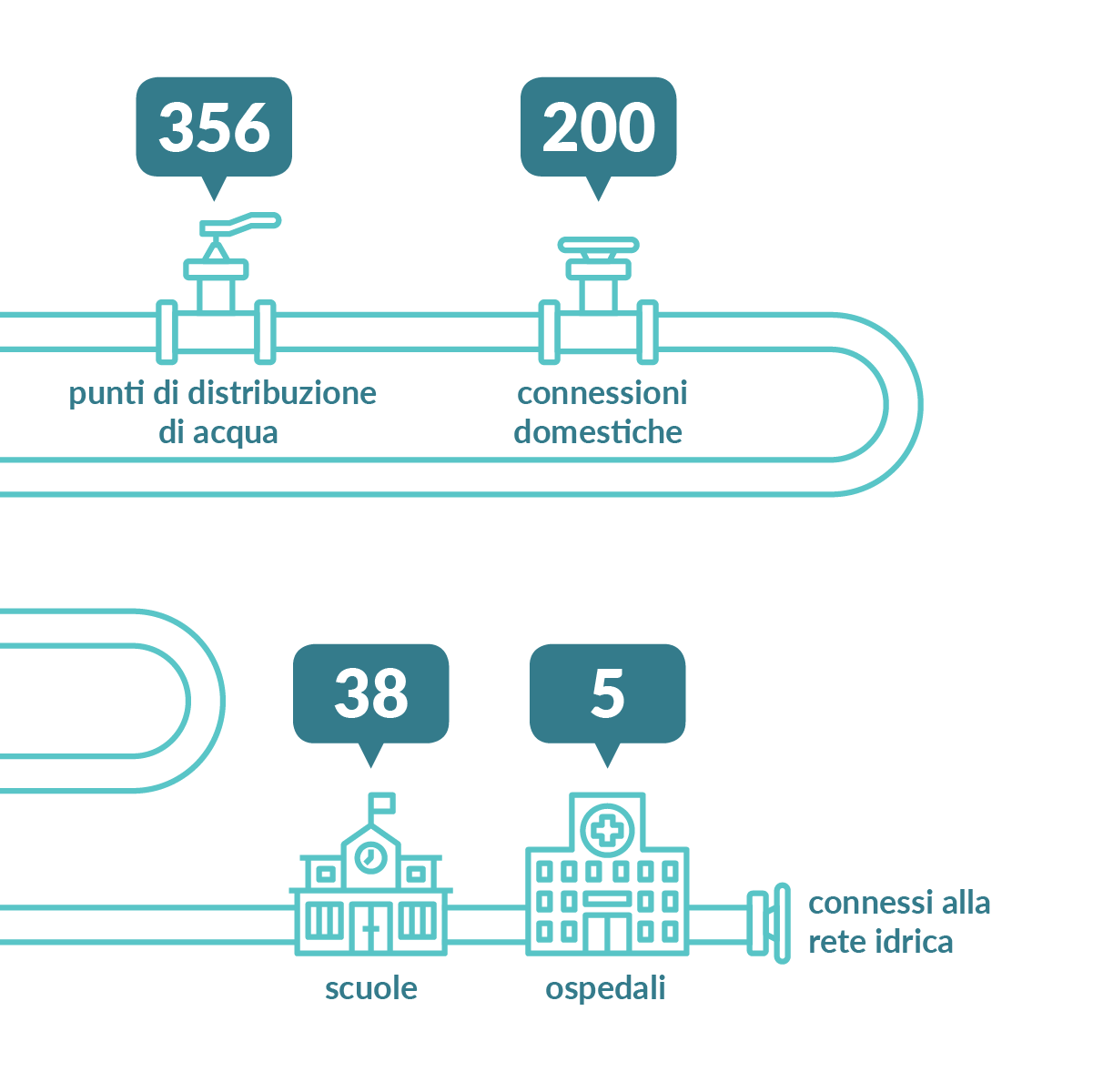 356

punti di distribuzione di acqua

200

connessioni domestiche

38

scuole

5

ospedali

connessi alla rete idrica