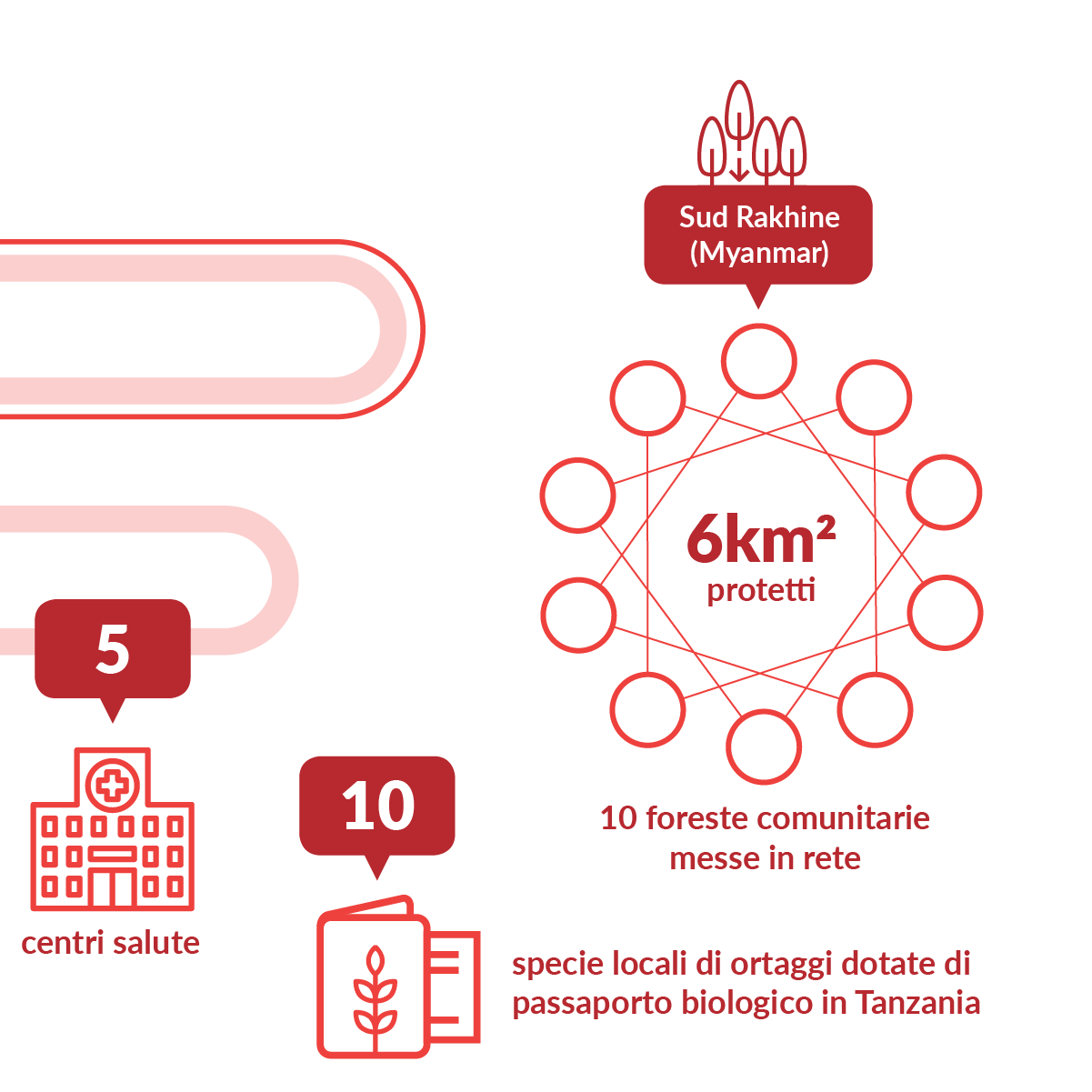 Sud Rakhine (Myanmar)

$6km^2$
protetti

10 foreste comunitarie messe in rete

5

centri salute

10

specie locali di ortaggi dotate di passaporto biologico in Tanzania