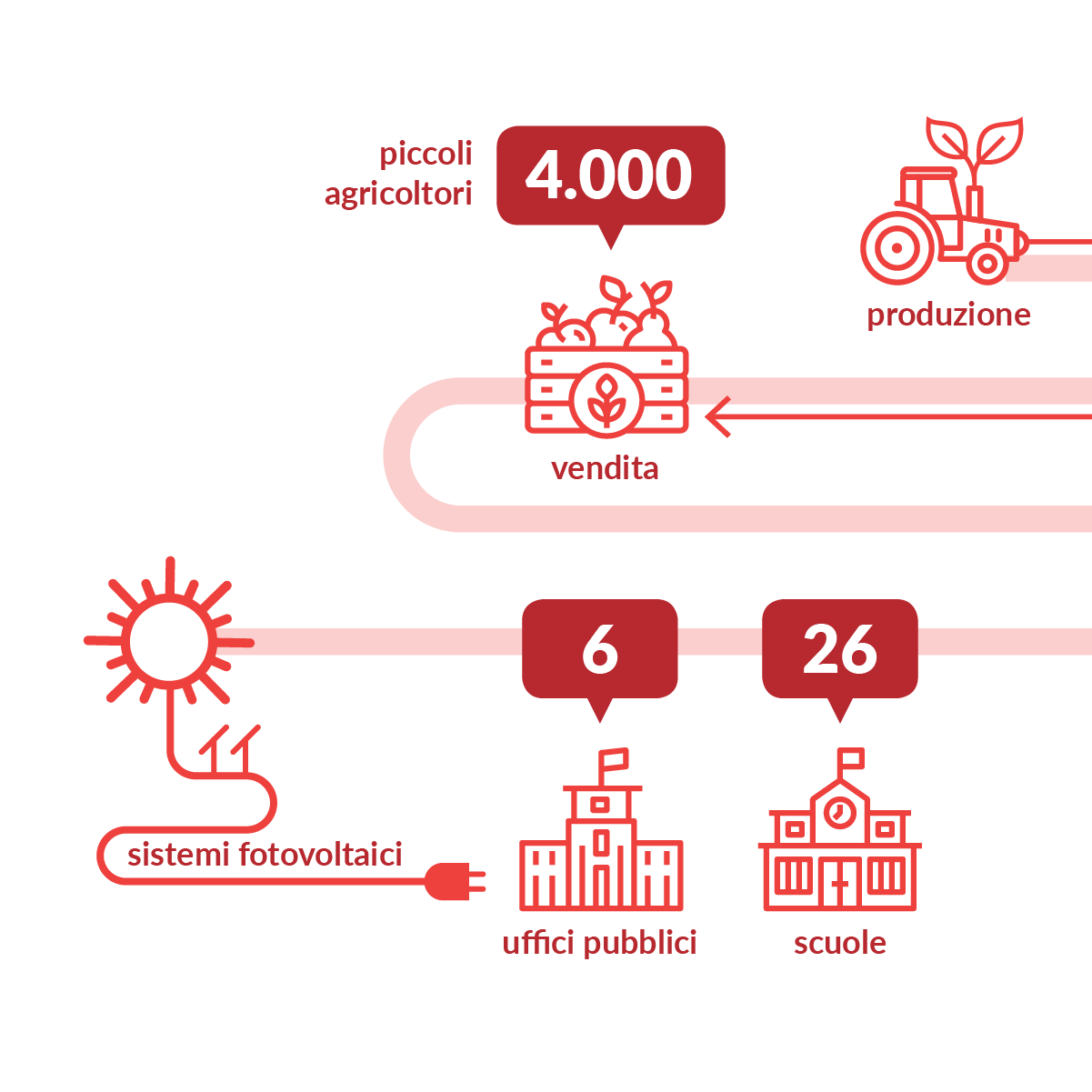 piccoli agricoltori

4.000

produzione

vendita

6

26

sistemi fotovoltaici

uffici pubblici

scuole