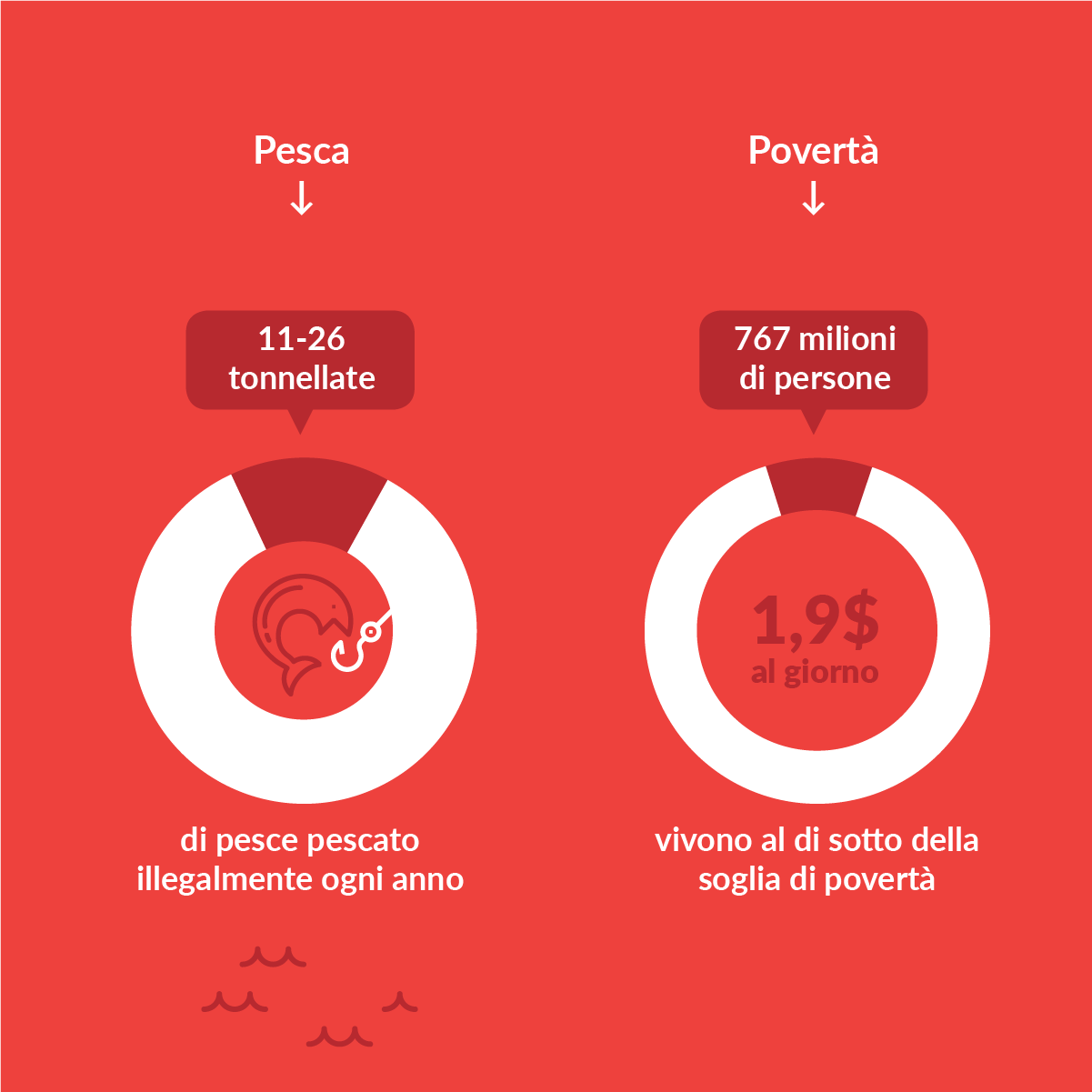 Pesca
↓

11-26
tonnellate

di pesce pescato illegalmente ogni anno

Povertà
↓

767 milioni
di persone

1,9$
al giorno

vivono al di sotto della soglia di povertà