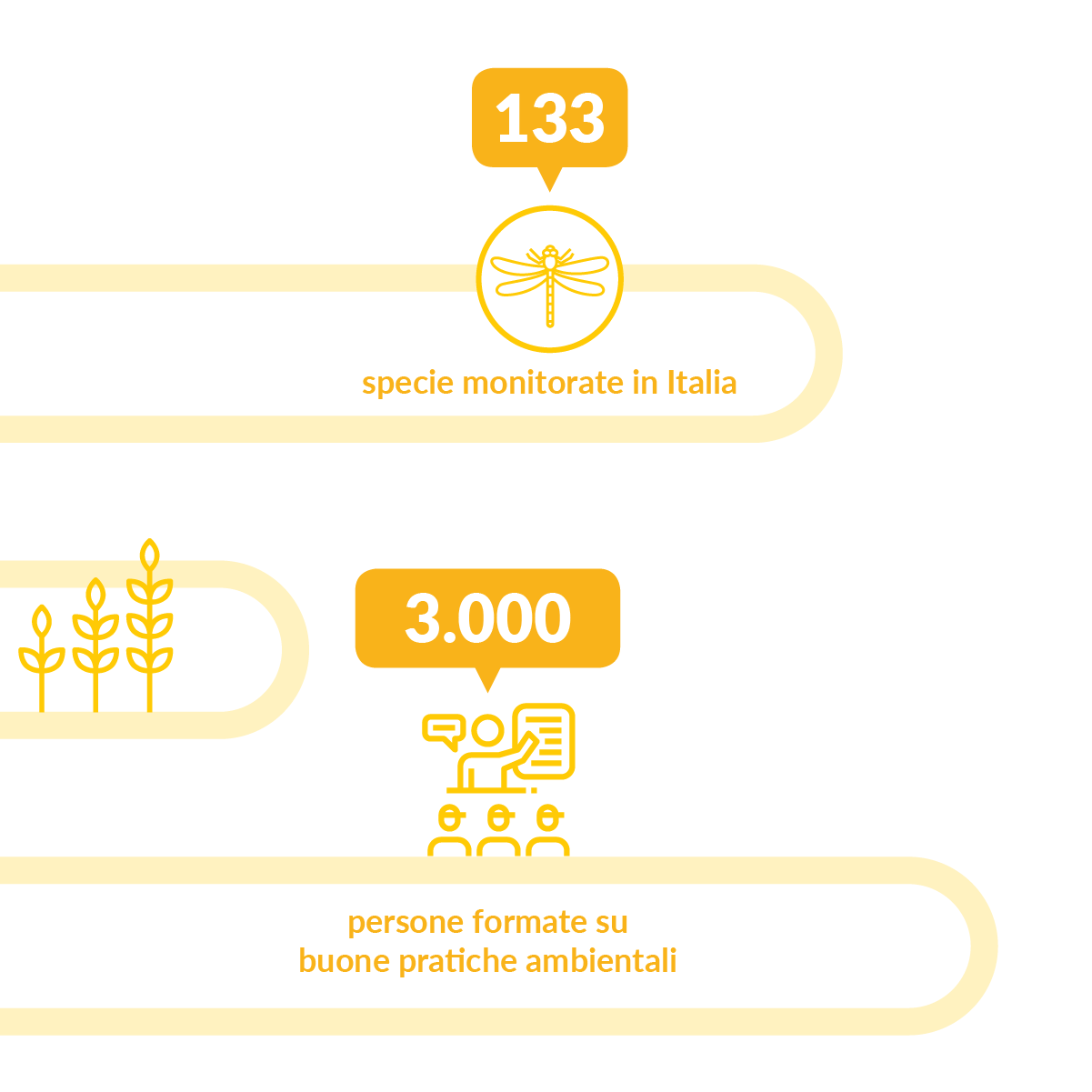 133

specie monitorate in Italia

3.000

persone formate su buone pratiche ambientali