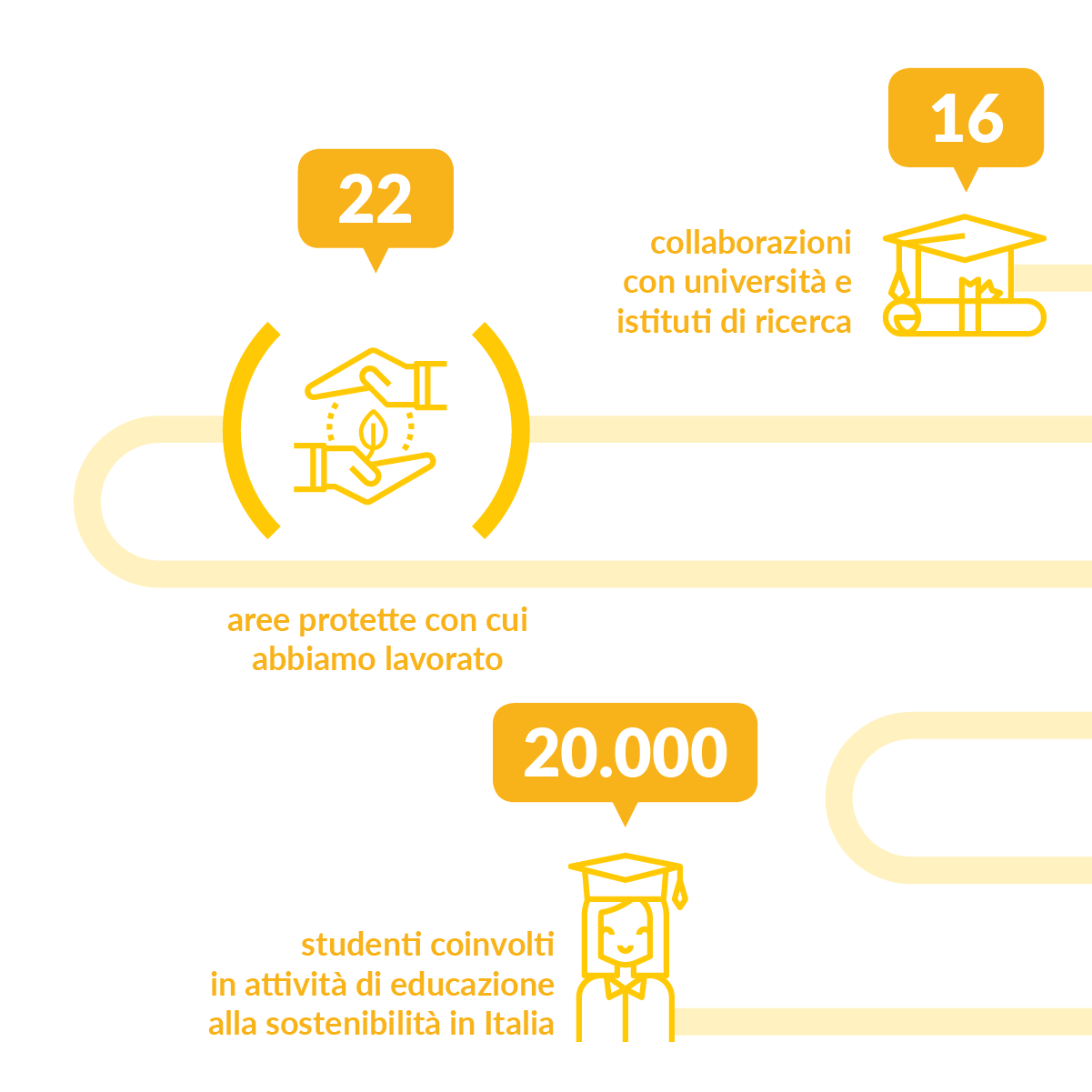 16

collaborazioni con università e istituti di ricerca

22

aree protette con cui abbiamo lavorato

20.000

studenti coinvolti in attività di educazione alla sostenibilità in Italia